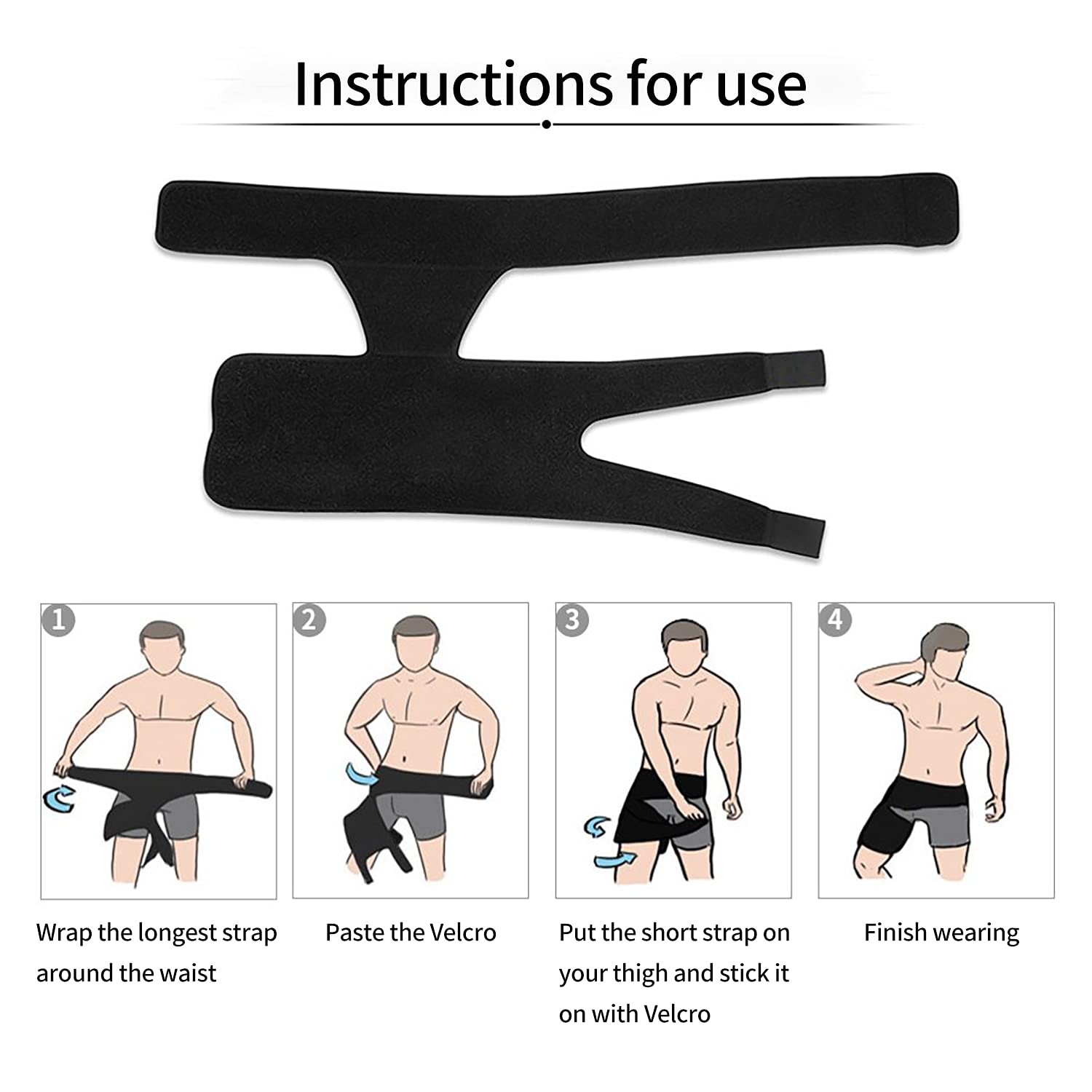 Instructions for use

1

Wrap the longest strap around the waist

2

Paste the Velcro

3

Put the short strap on your thigh and stick it on with Velcro

4

Finish wearing